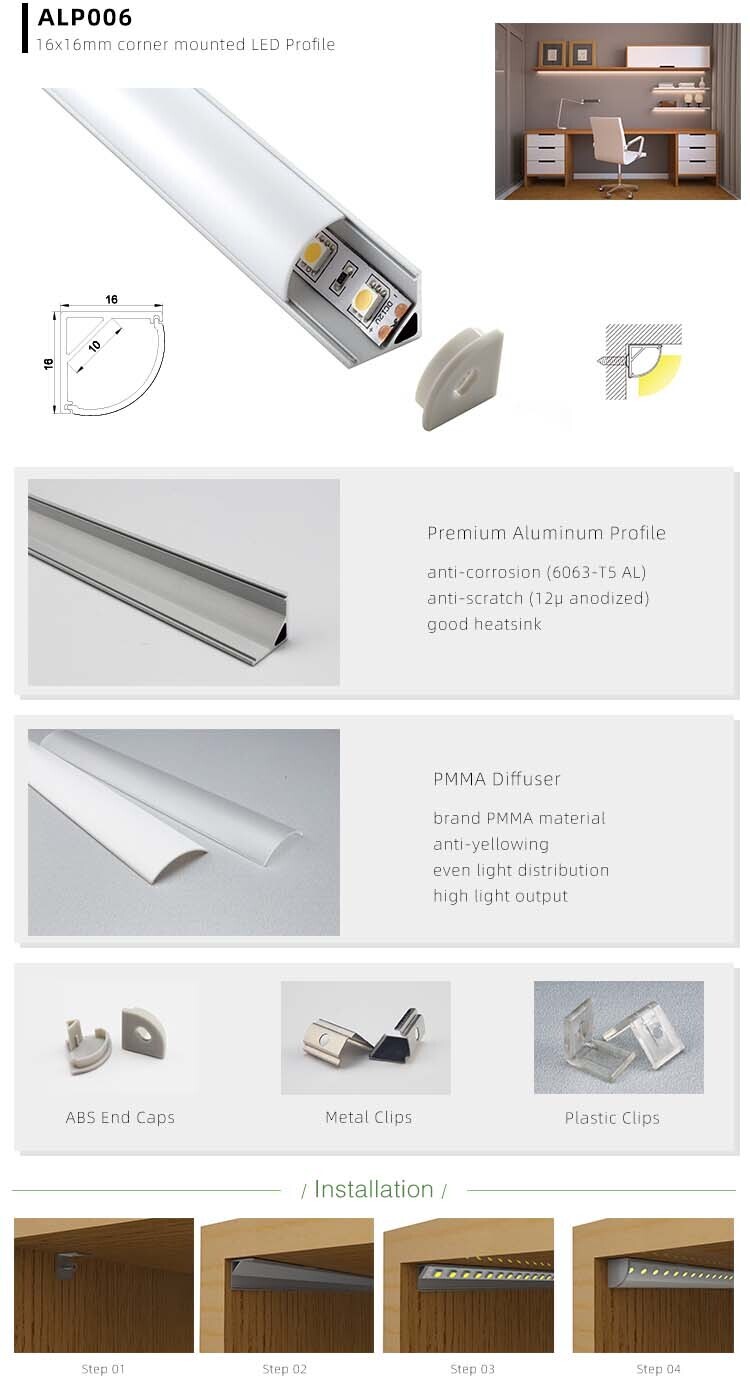 ALP006
16x16mm corner mounted LED Profile

16
16
10

Premium Aluminum Profile
anti-corrosion (6063-T5 AL)
anti-scratch (12μ anodized)
good heatsink

PMMA Diffuser
brand PMMA material
anti-yellowing
even light distribution
high light output

ABS End Caps
Metal Clips
Plastic Clips

/ Installation /

Step 01
Step 02
Step 03
Step 04